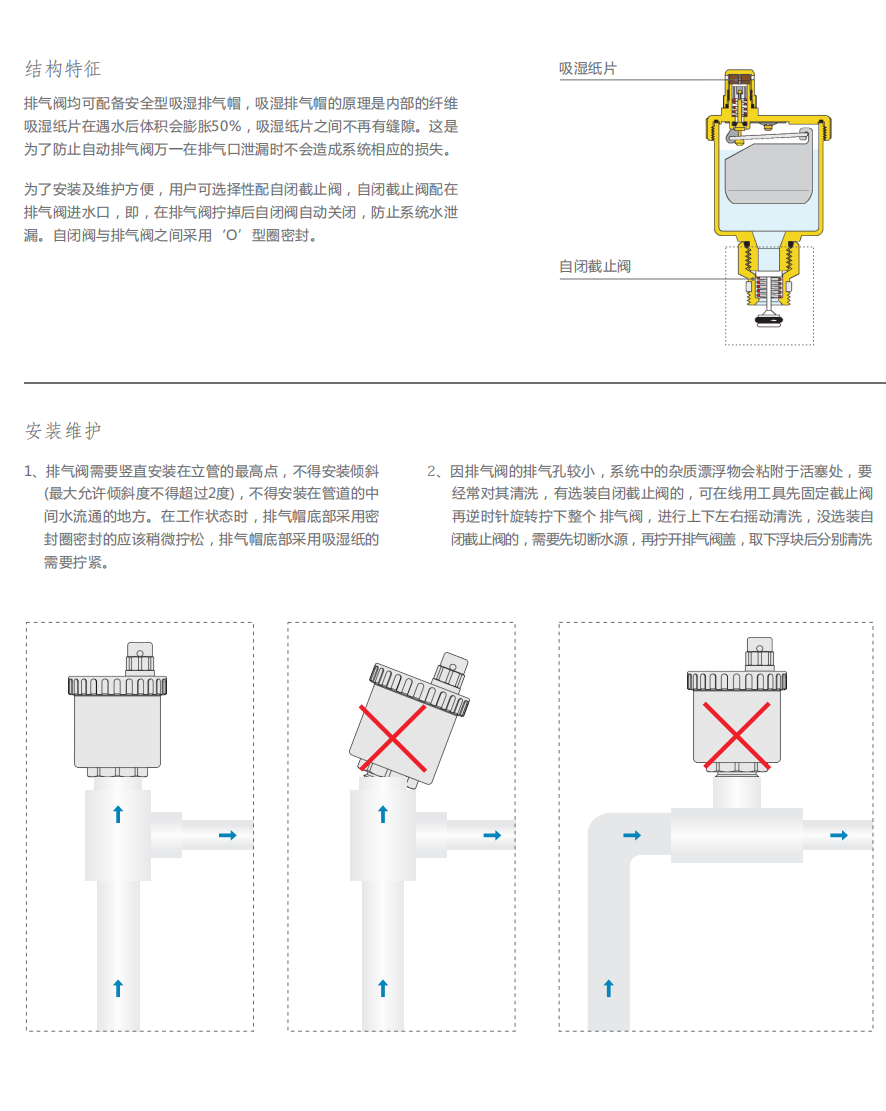 结构特征

排气阀均可配备安全型吸湿排气帽，吸湿排气帽的原理是内部的纤维吸湿纸片在遇水后体积会膨胀50%，吸湿纸片之间不再有缝隙。这是为了防止自动排气阀万一在排气口泄漏时不会造成系统相应的损失。

为了安装及维护方便，用户可选择性配自闭截止阀，自闭截止阀配在排气阀进水口，即，在排气阀拧掉后自闭阀自动关闭，防止系统水泄漏。自闭阀与排气阀之间采用‘O’型圈密封。

吸湿纸片

自闭截止阀

安装维护

1、排气阀需要竖直安装在立管的最高点，不得安装倾斜(最大允许倾斜度不得超过2度)，不得安装在管道的中间水流通的地方。在工作状态时，排气帽底部采用密封圈密封的应该稍微拧松，排气帽底部采用吸湿纸的需要拧紧。

2、因排气阀的排气孔较小，系统中的杂质漂浮物会粘附于活塞处，要经常对其清洗，有选装自闭截止阀的，可在线用工具先固定截止阀再逆时针旋转拧下整个 排气阀，进行上下左右摇动清洗，没选装自闭截止阀的，需要先切断水源，再拧开排气阀盖，取下浮块后分别清洗