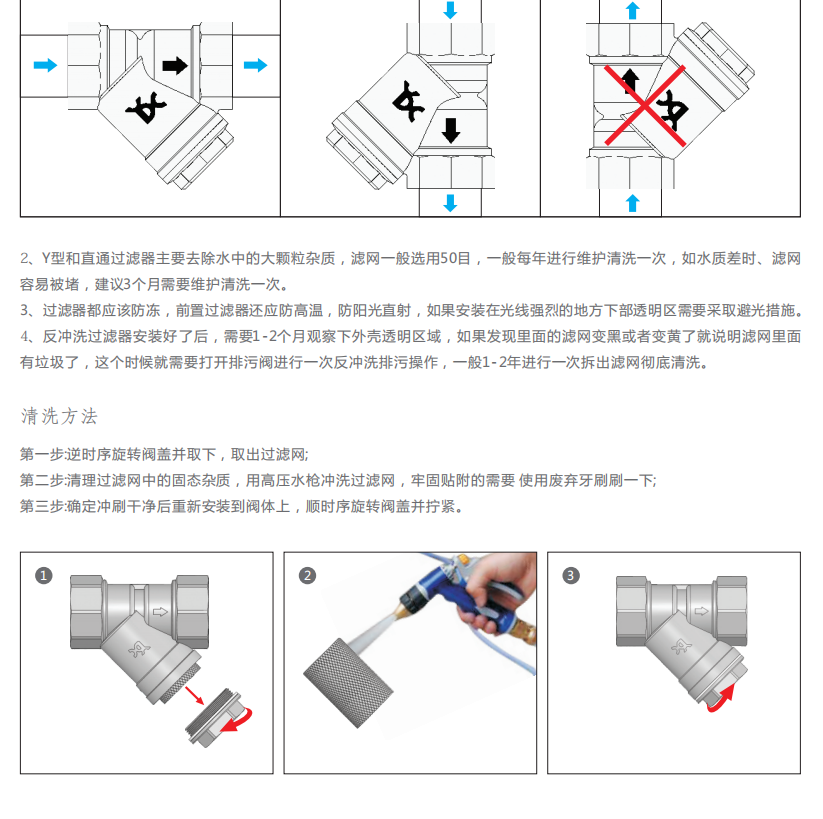 2、Y型和直通过滤器主要去除水中的大颗粒杂质，滤网一般选用50目，一般每年进行维护清洗一次，如水质差时、滤网容易被堵，建议3个月需要维护清洗一次。
3、过滤器都应该防冻，前置过滤器还应防高温，防阳光直射，如果安装在光线强烈的地方下部透明区需要采取避光措施。
4、反冲洗过滤器安装好了后，需要1-2个月观察下外壳透明区域，如果发现里面的滤网变黑或者变黄了就说明滤网里面有垃圾了，这个时候就需要打开排污阀进行一次反冲洗排污操作，一般1-2年进行一次拆出滤网彻底清洗。

清洗方法

第一步:逆时序旋转阀盖并取下，取出过滤网;
第二步:清理过滤网中的固态杂质，用高压水枪冲洗过滤网，牢固贴附的需要 使用废弃牙刷刷一下;
第三步:确定冲刷干净后重新安装到阀体上，顺时序旋转阀盖并拧紧。

1

2

3