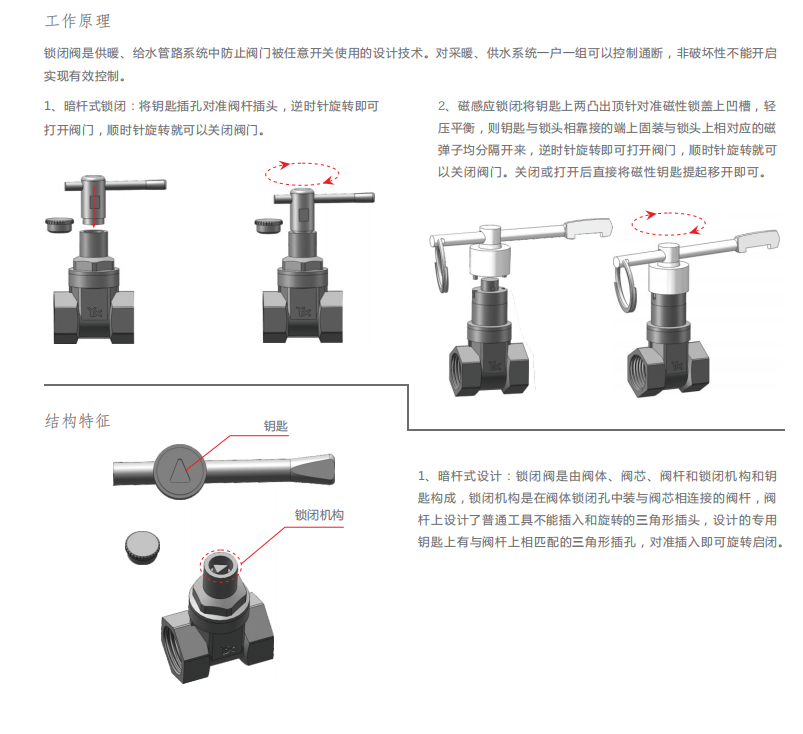 工作原理

锁闭阀是供暖、给水管路系统中防止阀门被任意开关使用的设计技术。对采暖、供水系统一户一组可以控制通断，非破坏性不能开启实现有效控制。

1、暗杆式锁闭：将钥匙插孔对准阀杆插头，逆时针旋转即可打开阀门，顺时针旋转就可以关闭阀门。

2、磁感应锁闭:将钥匙上两凸出顶针对准磁性锁盖上凹槽，轻压平衡，则钥匙与锁头相靠接的端上固装与锁头上相对应的磁弹子均分隔开来，逆时针旋转即可打开阀门，顺时针旋转就可以关闭阀门。关闭或打开后直接将磁性钥匙提起移开即可。

结构特征

钥匙

锁闭机构

1、暗杆式设计：锁闭阀是由阀体、阀芯、阀杆和锁闭机构和钥匙构成，锁闭机构是在阀体锁闭孔中装与阀芯相连接的阀杆，阀杆上设计了普通工具不能插入和旋转的三角形插头，设计的专用钥匙上有与阀杆上相匹配的三角形插孔，对准插入即可旋转启闭。