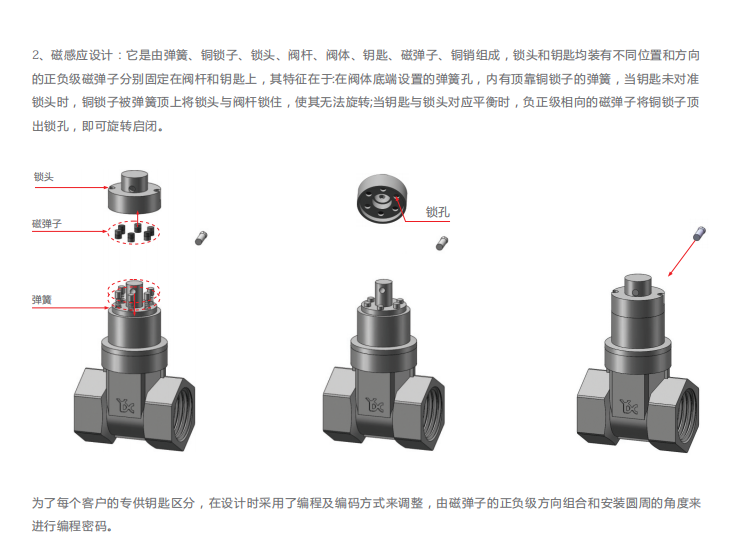 2、磁感应设计：它是由弹簧、铜锁子、锁头、阀杆、阀体、钥匙、磁弹子、铜销组成，锁头和钥匙均装有不同位置和方向的正负级磁弹子分别固定在阀杆和钥匙上，其特征在于:在阀体底端设置的弹簧孔，内有顶靠铜锁子的弹簧，当钥匙未对准锁头时，铜锁子被弹簧顶上将锁头与阀杆锁住，使其无法旋转;当钥匙与锁头对应平衡时，负正级相向的磁弹子将铜锁子顶出锁孔，即可旋转启闭。

锁头

磁弹子

弹簧

锁孔

为了每个客户的专供钥匙区分，在设计时采用了编程及编码方式来调整，由磁弹子的正负级方向组合和安装圆周的角度来进行编程密码。